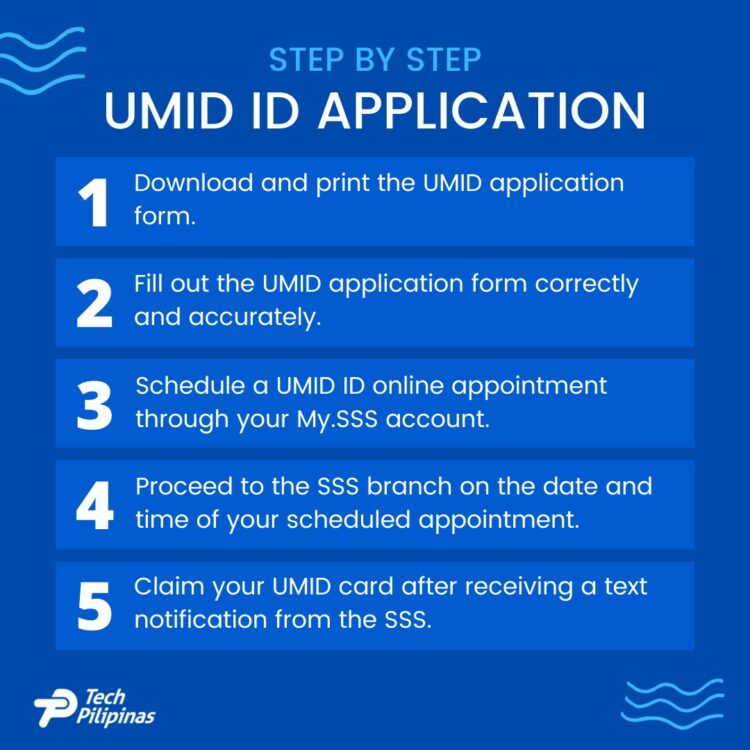 STEP BY STEP
UMID ID APPLICATION

1 Download and print the UMID application form.

2 Fill out the UMID application form correctly and accurately.

3 Schedule a UMID ID online appointment through your My.SSS account.

4 Proceed to the SSS branch on the date and time of your scheduled appointment.

5 Claim your UMID card after receiving a text notification from the SSS.

Tech Pilipinas